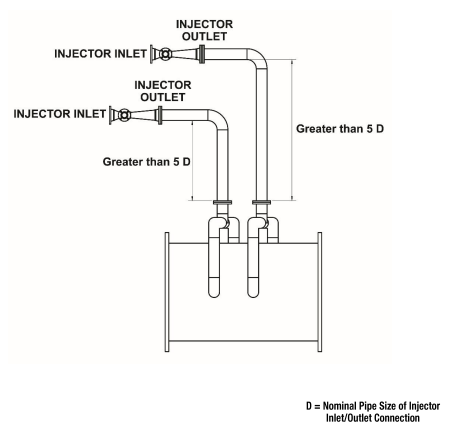 INJECTOR OUTLET

INJECTOR INLET

INJECTOR OUTLET

INJECTOR INLET

Greater than 5 D

Greater than 5 D

D = Nominal Pipe Size of Injector Inlet/Outlet Connection